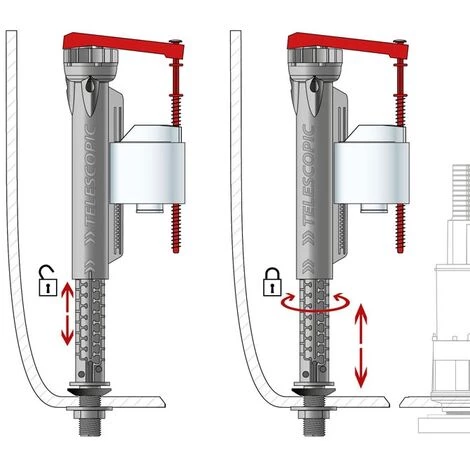 TELESCOPIC

TELESCOPIC