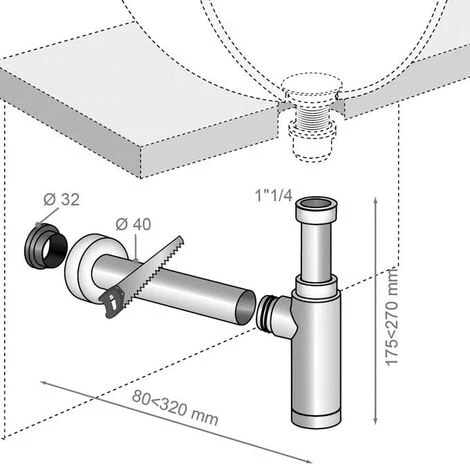 Ø 32

Ø 40

1"1/4

175<270 mm

80<320 mm