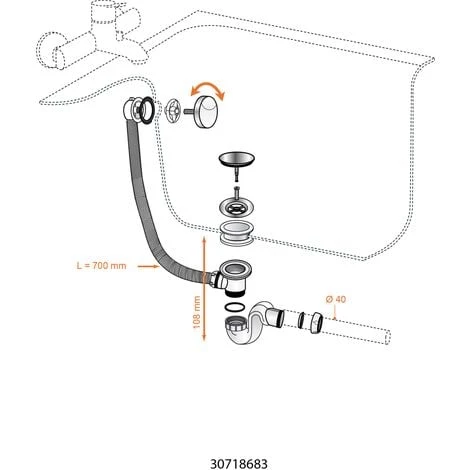 L = 700 mm

108 mm

Ø 40

30718683