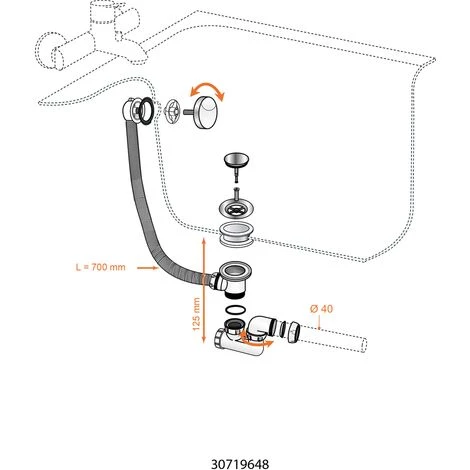 L = 700 mm

125 mm

Ø 40

30719648