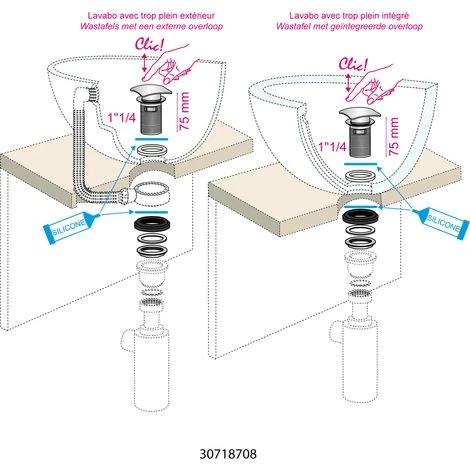 Lavabo avec trop plein extérieur
Wastafels met een externe overloop

Clic!

1"1/4

75 mm

SILICONE

Lavabo avec trop plein intégré
Wastafel met geïntegreerde overloop

Clic!

1"1/4

75 mm

SILICONE

30718708