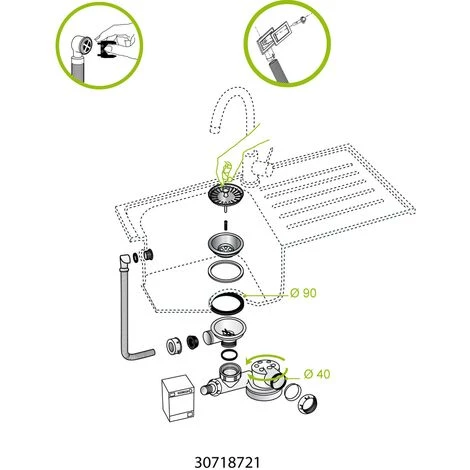 Ø 90

Ø 40

30718721