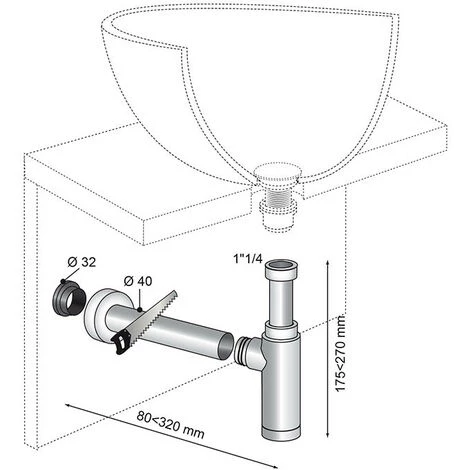 Ø 32

Ø 40

1"1/4

175<270 mm

80<320 mm