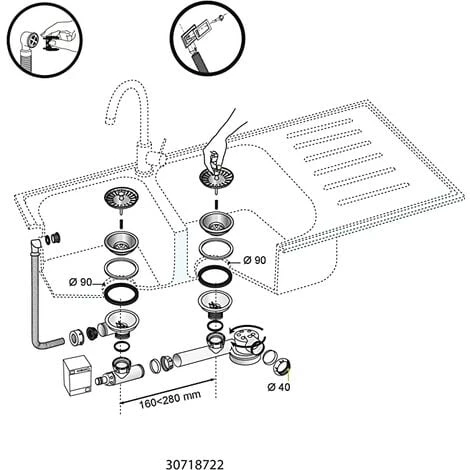 Ø 90

Ø 90

Ø 40

160<280 mm

30718722