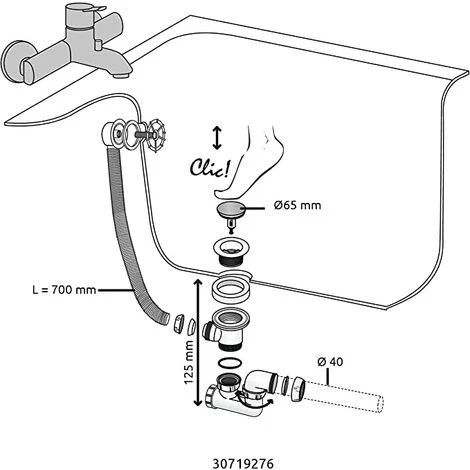 Clic!

Ø65 mm

L = 700 mm

125 mm

Ø 40

30719276